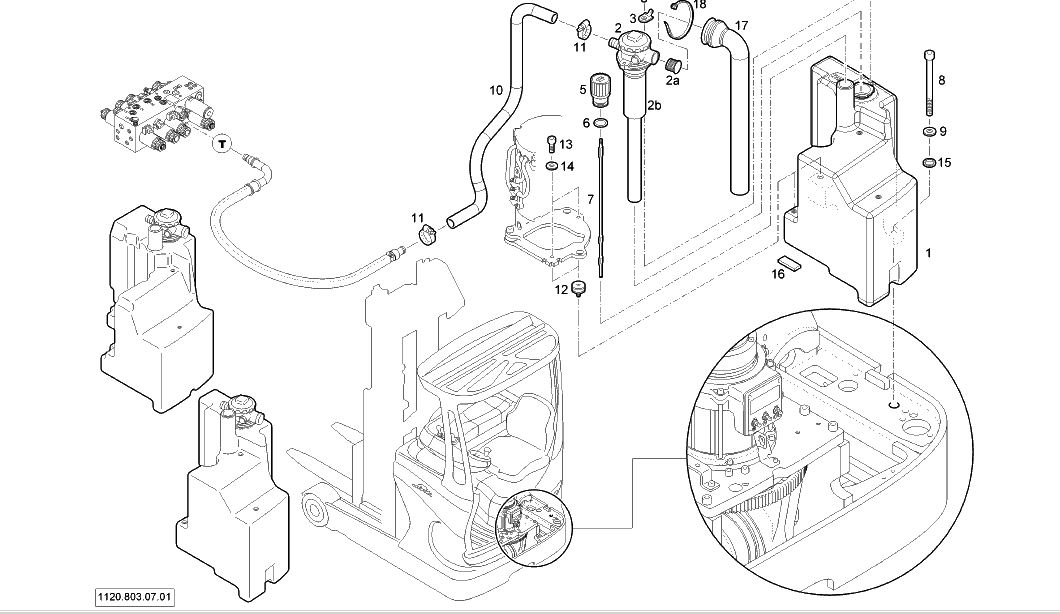 18
3
2
17
11
2a
10
5
2b
8
6
9
T
13
14
15
7
11
1
16
12
1120.803.07.01